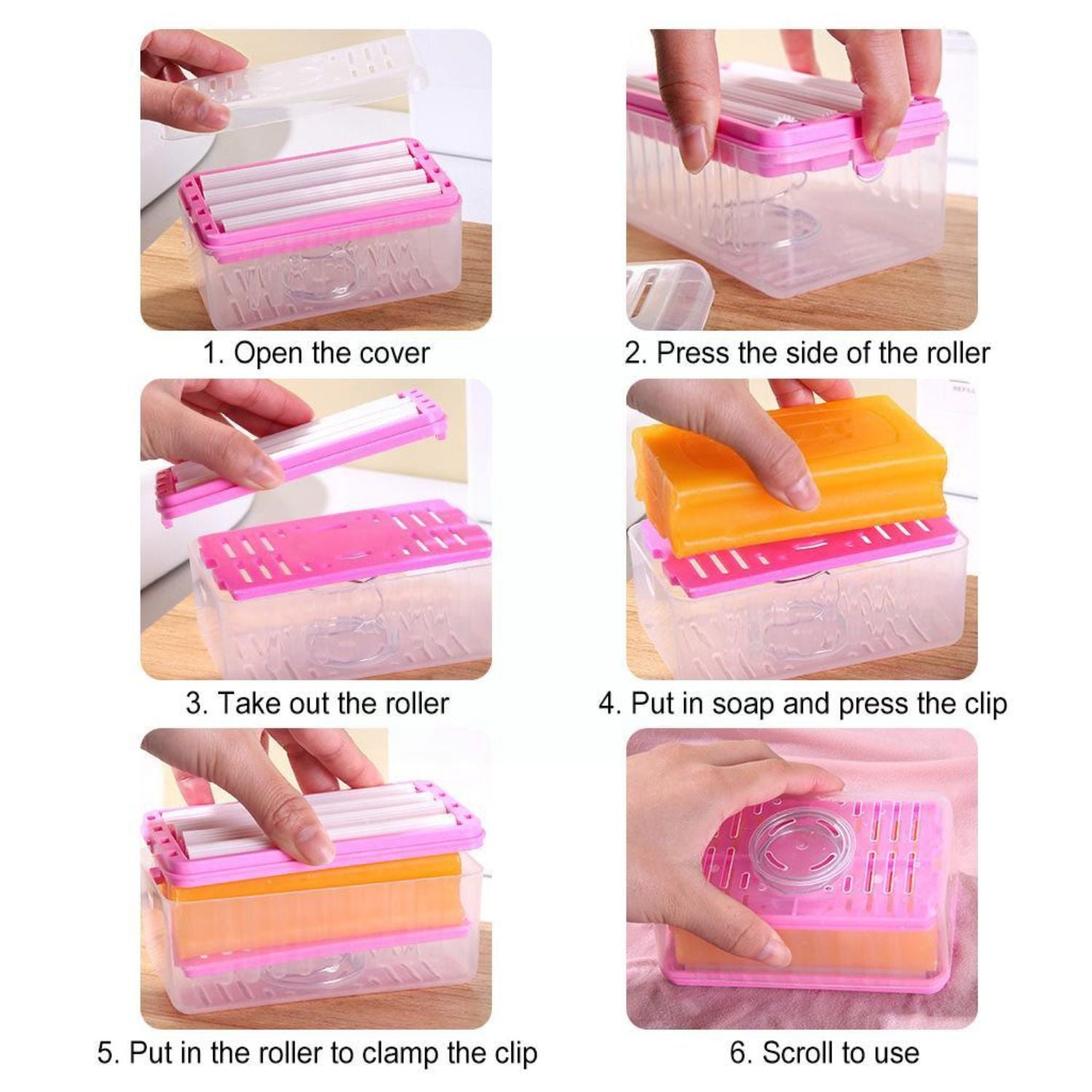 1. Open the cover

2. Press the side of the roller

3. Take out the roller

4. Put in soap and press the clip

5. Put in the roller to clamp the clip

6. Scroll to use